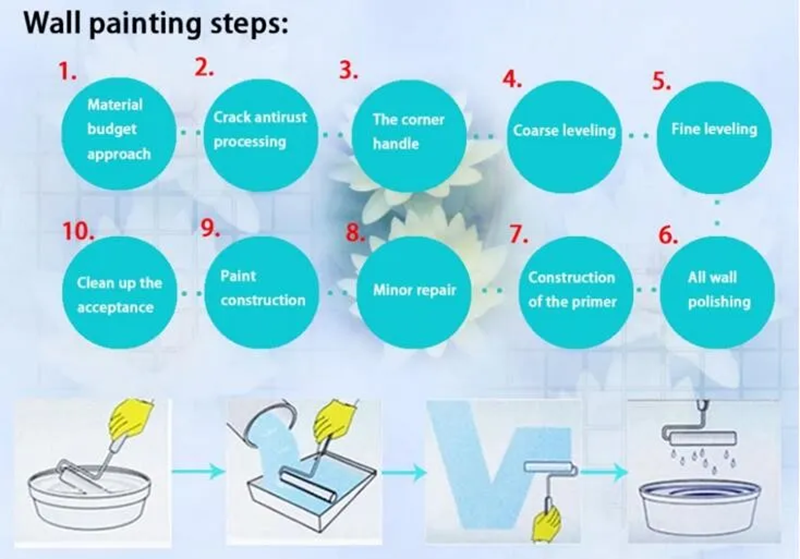 Wall painting steps:

1.
Material budget approach

2.
Crack antirust processing

3.
The corner handle

4.
Coarse leveling

5.
Fine leveling

6.
All wall polishing

7.
Construction of the primer

8.
Minor repair

9.
Paint construction

10.
Clean up the acceptance